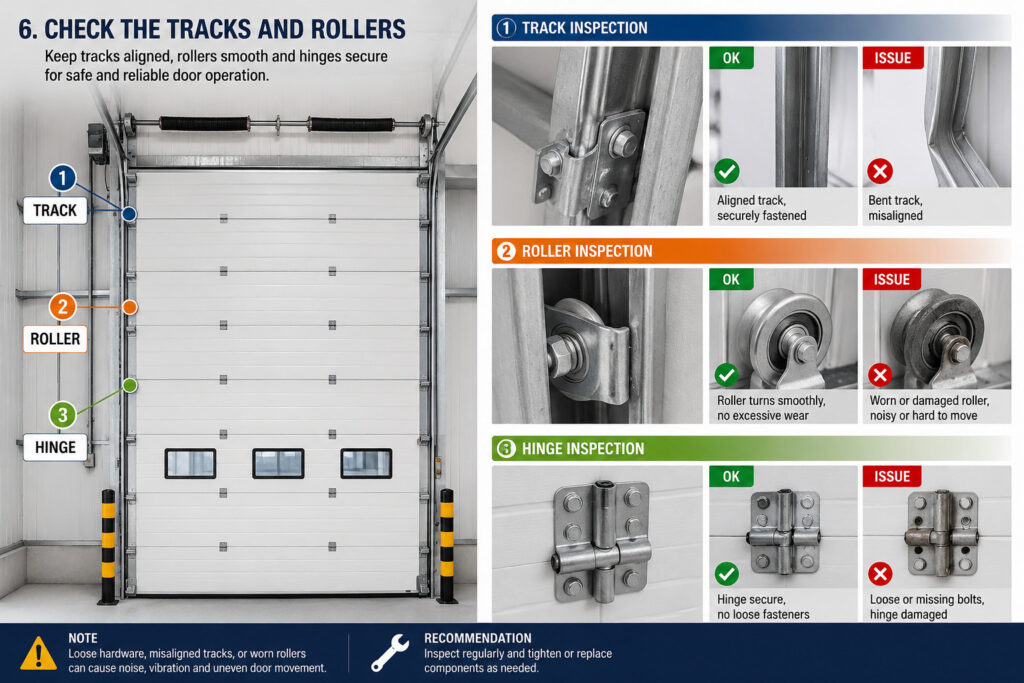 6. CHECK THE TRACKS AND ROLLERS
Keep tracks aligned, rollers smooth and hinges secure for safe and reliable door operation.

1 TRACK
2 ROLLER
3 HINGE

1 TRACK INSPECTION
OK
Aligned track, securely fastened
ISSUE
Bent track, misaligned

2 ROLLER INSPECTION
OK
Roller turns smoothly, no excessive wear
ISSUE
Worn or damaged roller, noisy or hard to move

3 HINGE INSPECTION
OK
Hinge secure, no loose fasteners
ISSUE
Loose or missing bolts, hinge damaged

NOTE
Loose hardware, misaligned tracks, or worn rollers can cause noise, vibration and uneven door movement.

RECOMMENDATION
Inspect regularly and tighten or replace components as needed.